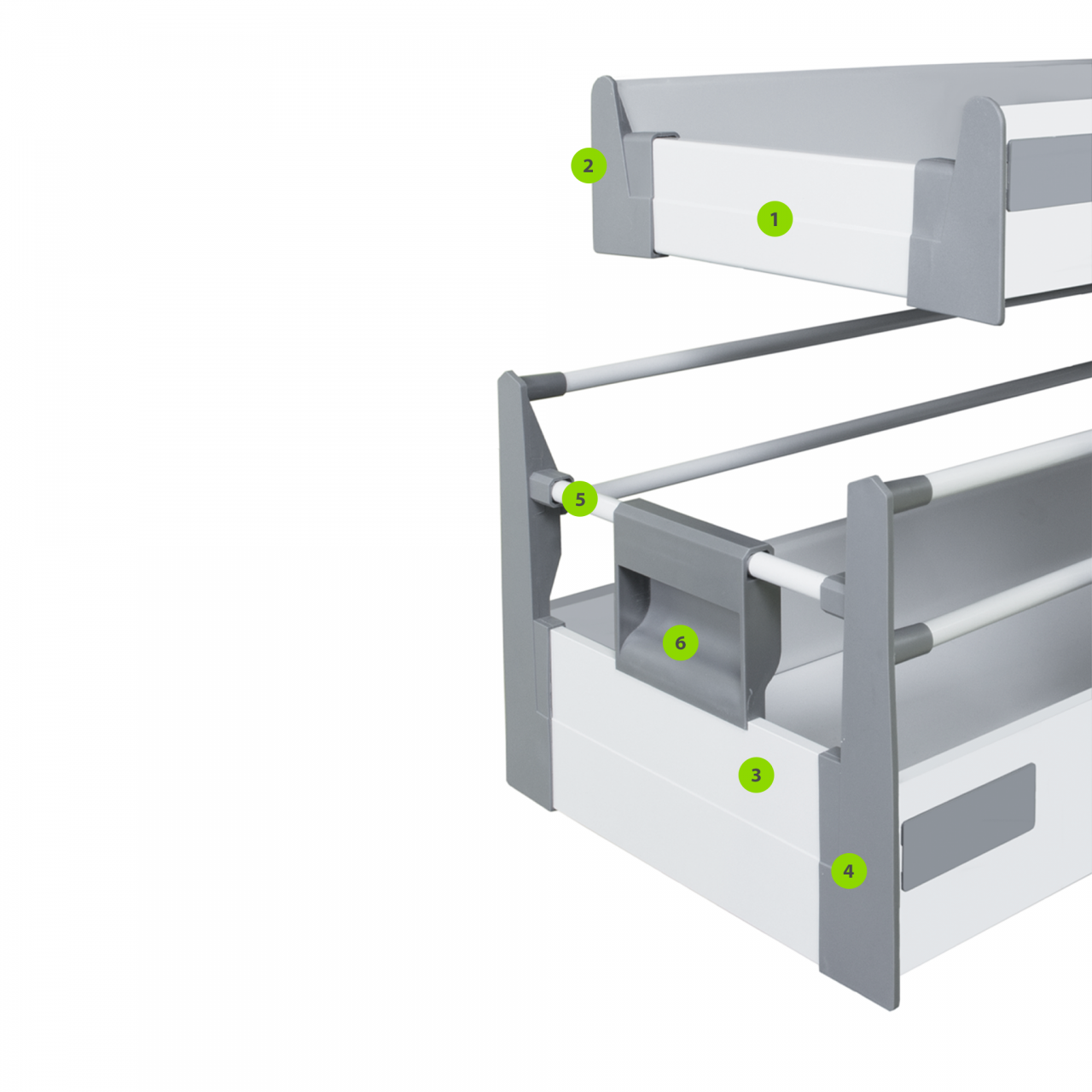 2
1
5
6
3
4